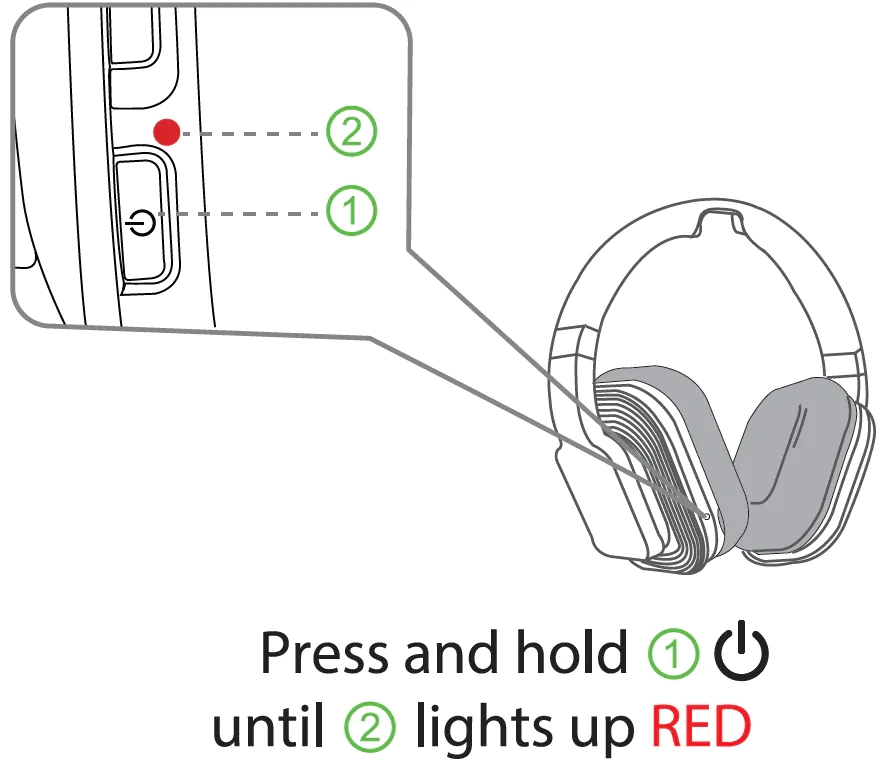 ②

①

Press and hold ① ⏻
until ② lights up RED